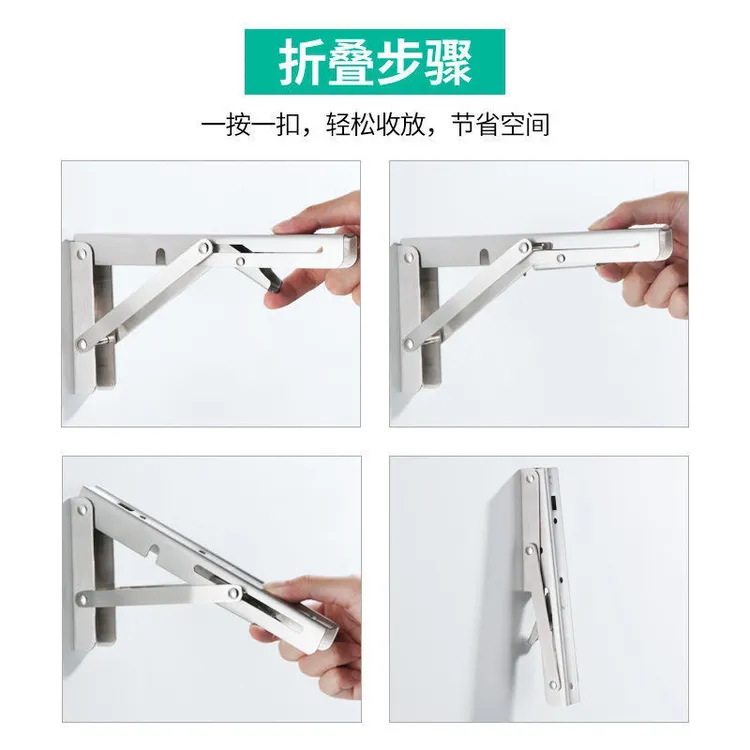 折叠步骤

一按一扣，轻松收放，节省空间