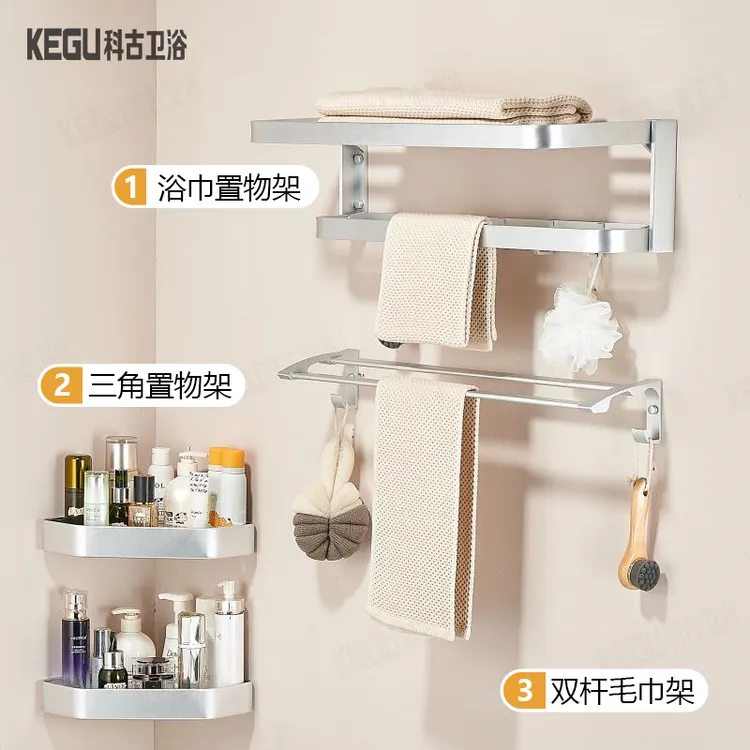 KEGU科古卫浴

1 浴巾置物架

2 三角置物架

3 双杆毛巾架