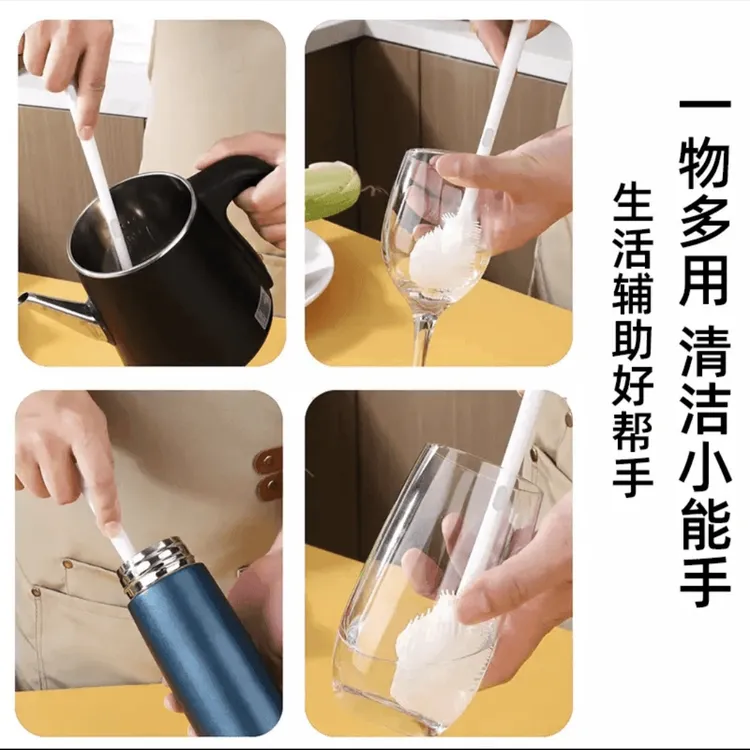 一物多用 清洁小能手

生活辅助好帮手