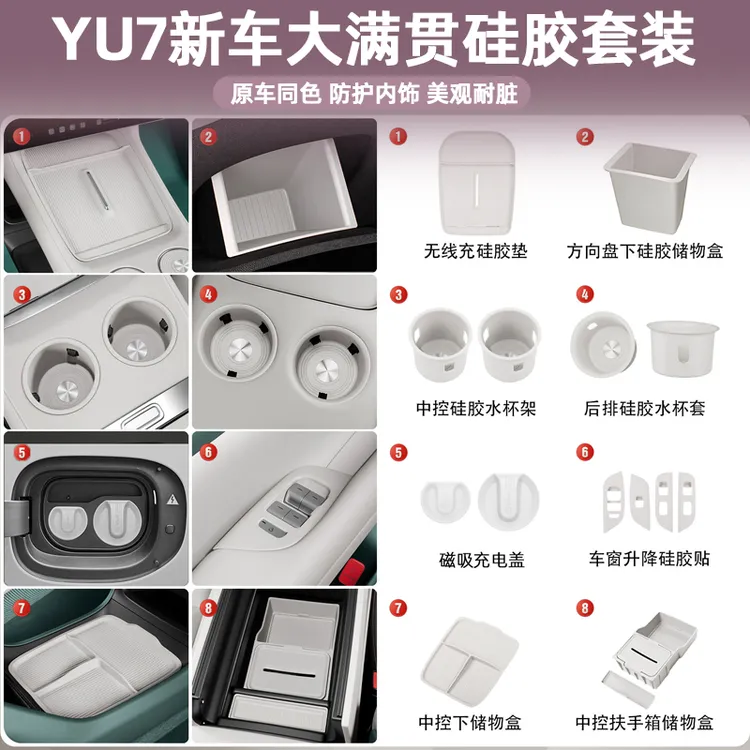 YU7新车大满贯硅胶套装

原车同色 防护内饰 美观耐脏

1

2

3

4

5

6

7

8

1
无线充硅胶垫

2
方向盘下硅胶储物盒

3
中控硅胶水杯架

4
后排硅胶水杯套

5
磁吸充电盖

6
车窗升降硅胶贴

7
中控下储物盒

8
中控扶手箱储物盒