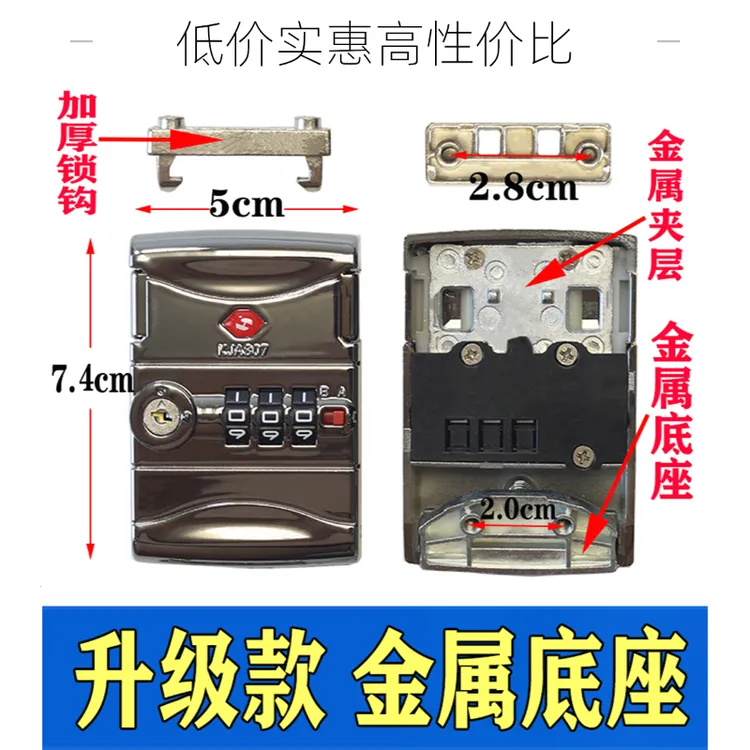 低价实惠高性价比

加厚锁钩

5cm

2.8cm

金属夹层

7.4cm

KJA807

B A

金属底座

2.0cm

升级款 金属底座