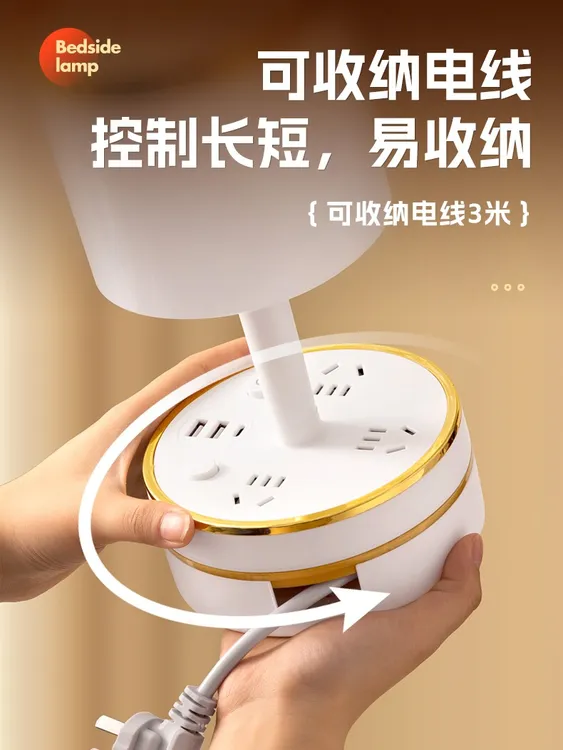 Bedside lamp

可收纳电线
控制长短，易收纳

{ 可收纳电线3米 }