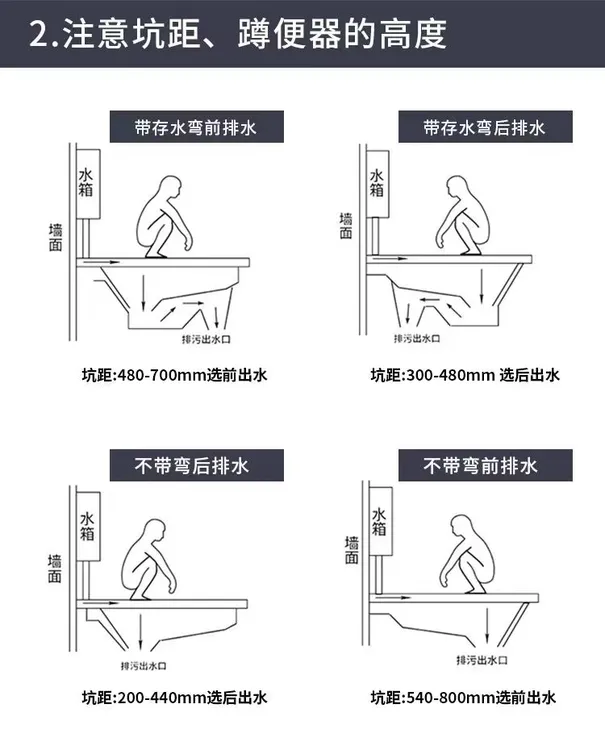 2.注意坑距、蹲便器的高度

带存水弯前排水

水箱

墙面

排污出水口

坑距:480-700mm选前出水

带存水弯后排水

水箱

墙面

排污出水口

坑距:300-480mm 选后出水

不带弯后排水

水箱

墙面

排污出水口

坑距:200-440mm选后出水

不带弯前排水

水箱

墙面

排污出水口

坑距:540-800mm选前出水