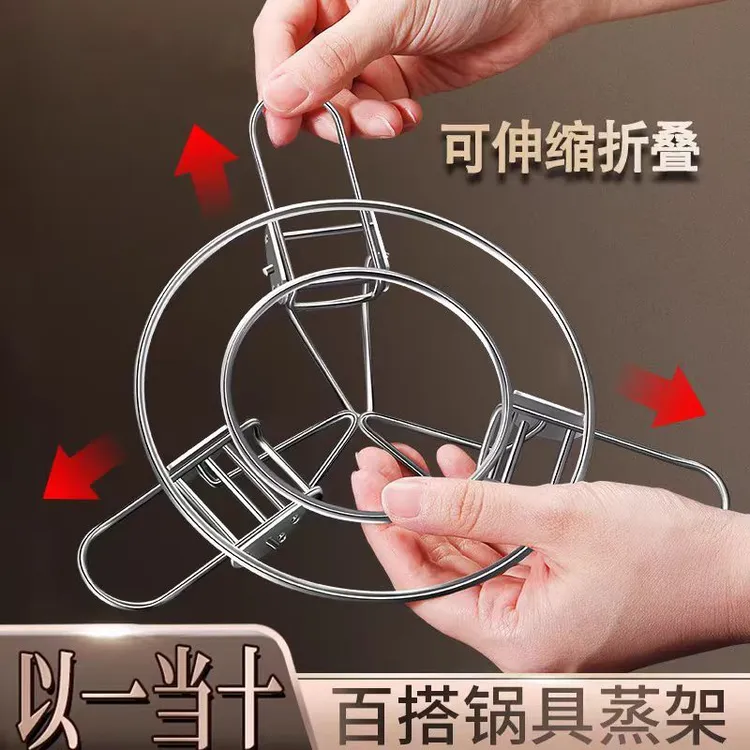 可伸缩折叠

以一当十

百搭锅具蒸架