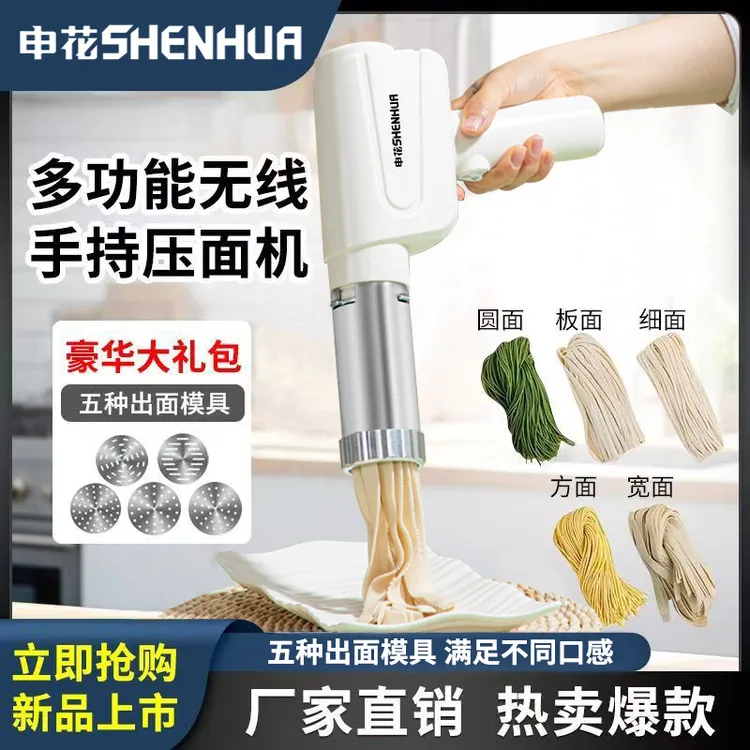 申花SHENHUA

申花SHENHUA

多功能无线
手持压面机

豪华大礼包
五种出面模具

圆面 板面 细面

方面 宽面

立即抢购
新品上市

五种出面模具 满足不同口感

厂家直销 热卖爆款