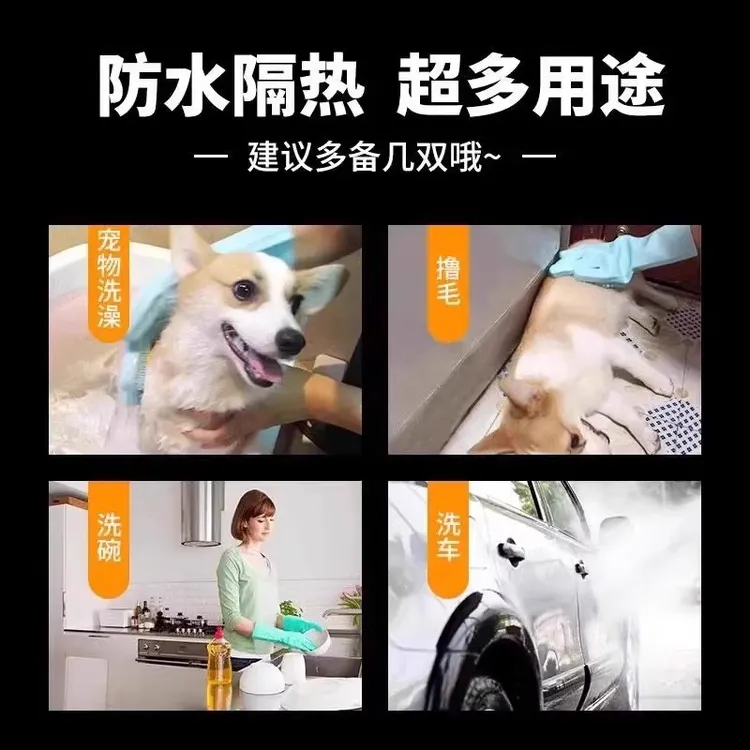 防水隔热 超多用途

— 建议多备几双哦~ —

宠物洗澡

撸毛

洗碗

洗车