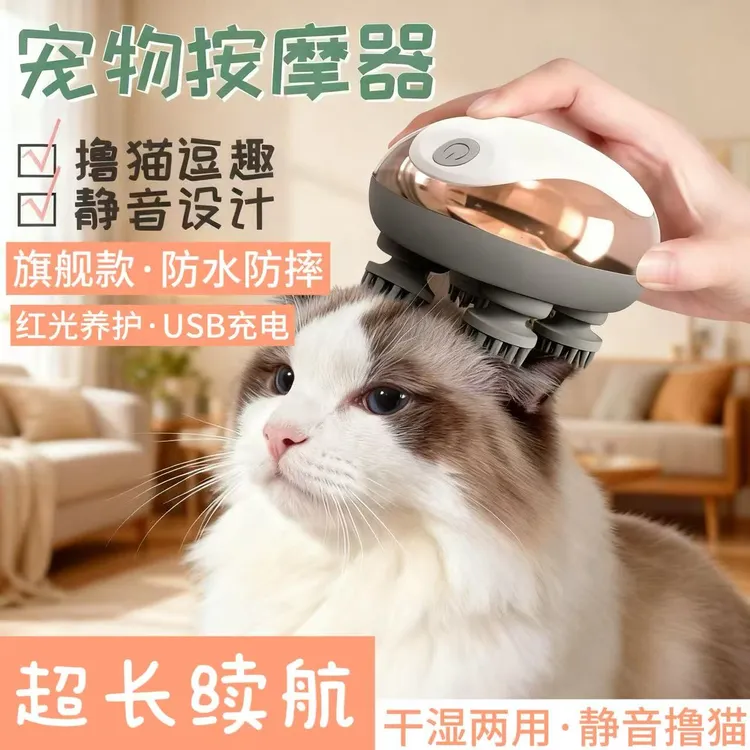 宠物按摩器

撸猫逗趣

静音设计

旗舰款·防水防摔

红光养护·USB充电

超长续航

干湿两用·静音撸猫