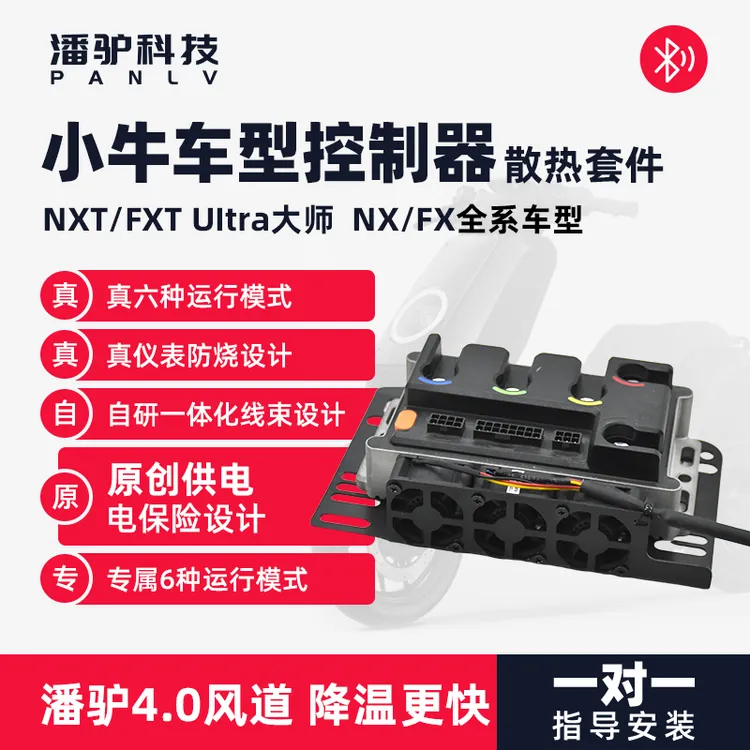 潘驴科技
PANLV

小牛车型控制器 散热套件

NXT/FXT Ultra大师 NX/FX全系车型

真 真六种运行模式

真 真仪表防烧设计

自 自研一体化线束设计

原 原创供电 电保险设计

专 专属6种运行模式

潘驴4.0风道 降温更快

一对一 指导安装