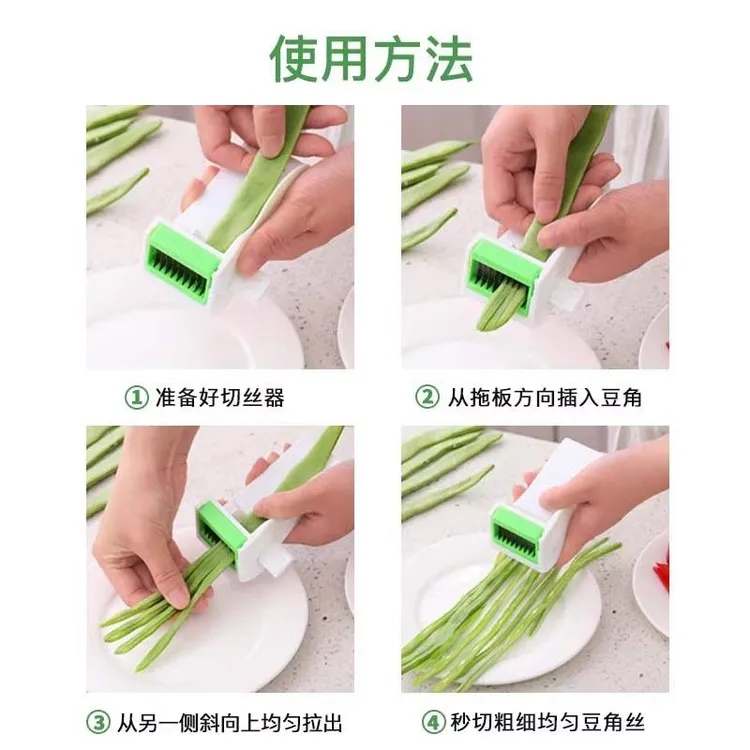 使用方法

① 准备好切丝器

② 从拖板方向插入豆角

③ 从另一侧斜向上均匀拉出

④ 秒切粗细均匀豆角丝