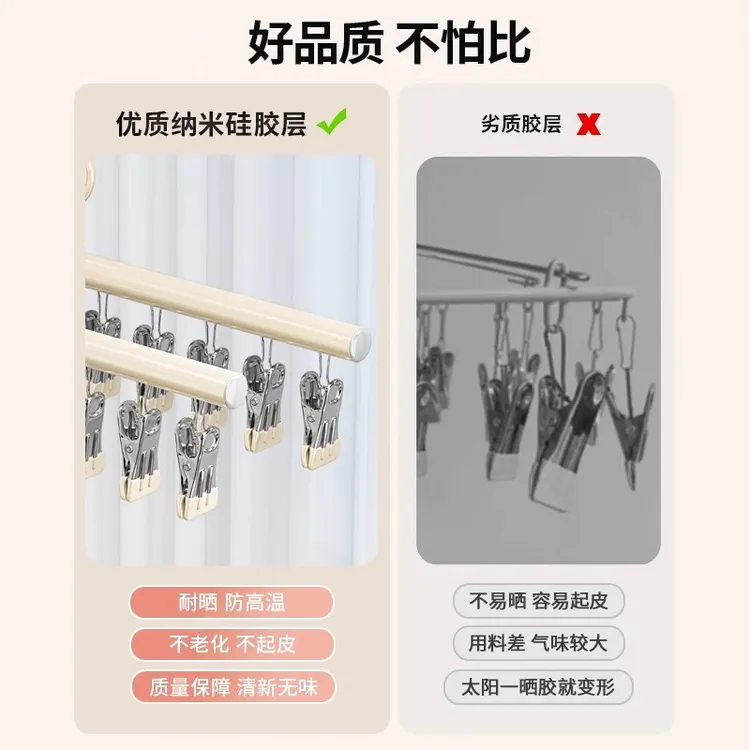 好品质 不怕比

优质纳米硅胶层

耐晒 防高温

不老化 不起皮

质量保障 清新无味

劣质胶层

不易晒 容易起皮

用料差 气味较大

太阳一晒胶就变形