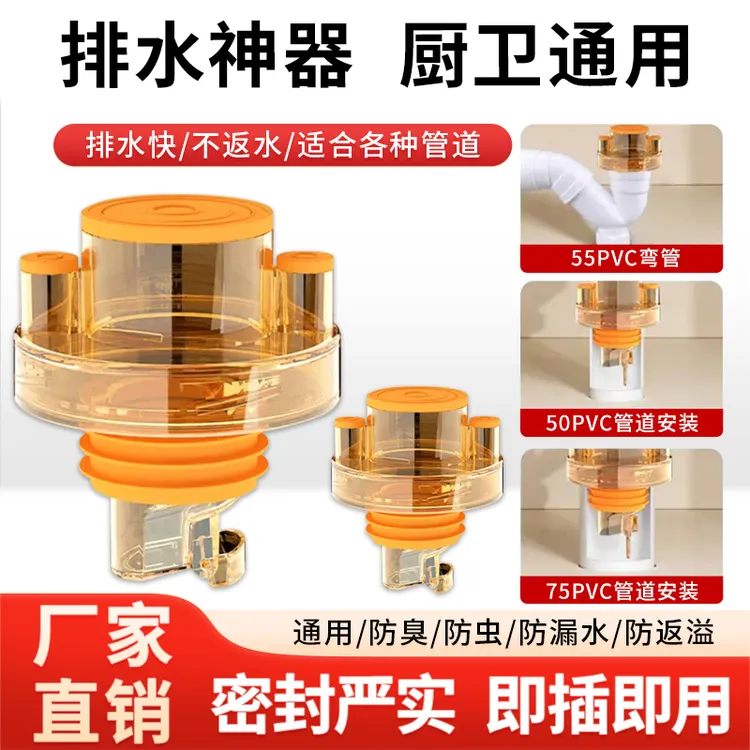 排水神器 厨卫通用

排水快/不返水/适合各种管道

55PVC弯管

50PVC管道安装

75PVC管道安装

厂家直销

通用/防臭/防虫/防漏水/防返溢

密封严实 即插即用