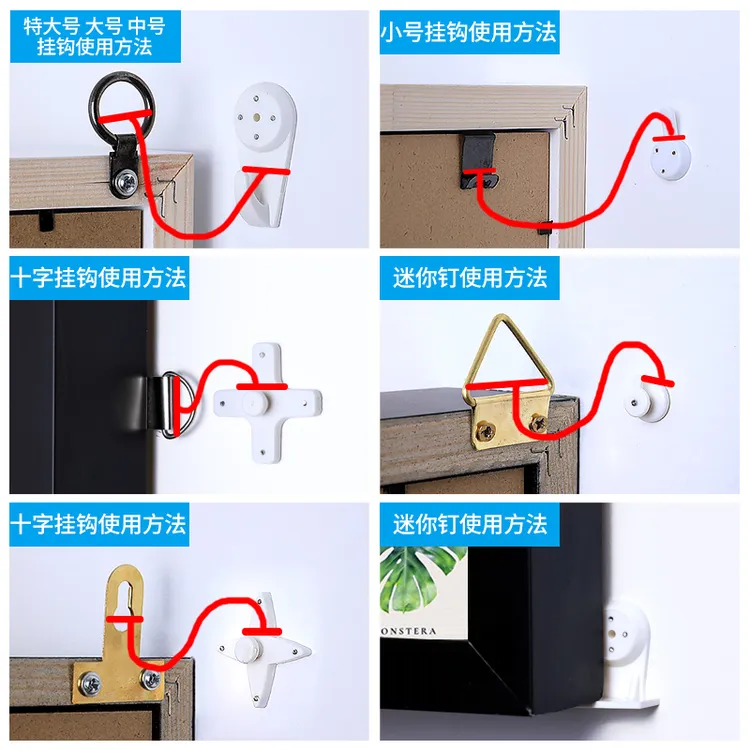 特大号 大号 中号
挂钩使用方法

小号挂钩使用方法

十字挂钩使用方法

迷你钉使用方法

十字挂钩使用方法

迷你钉使用方法

ONSTERA