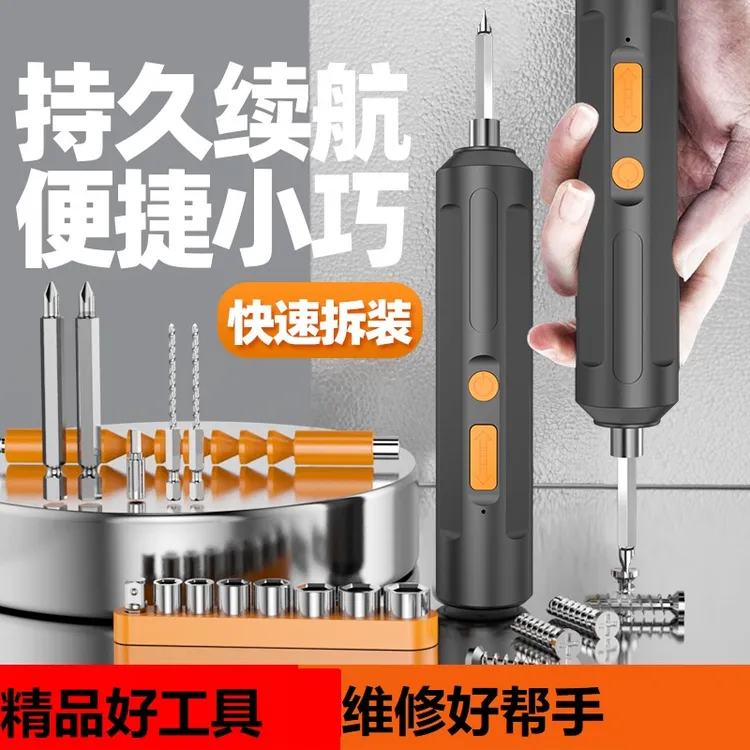 持久续航
便捷小巧

快速拆装

精品好工具

维修好帮手