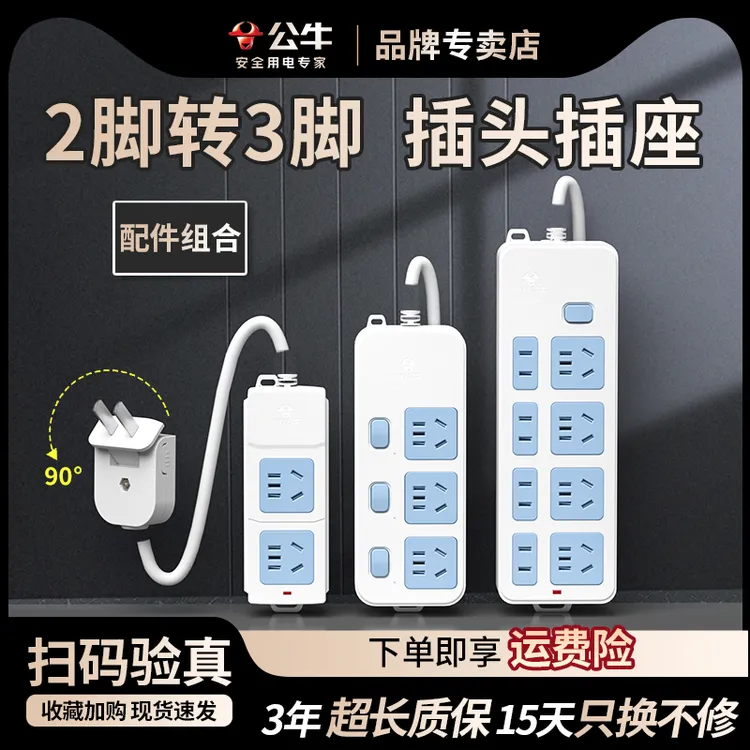 公牛
安全用电专家
品牌专卖店

2脚转3脚 插头插座

配件组合

90°

扫码验真
收藏加购 现货速发

下单即享 运费险

3年 超长质保 15天只换不修