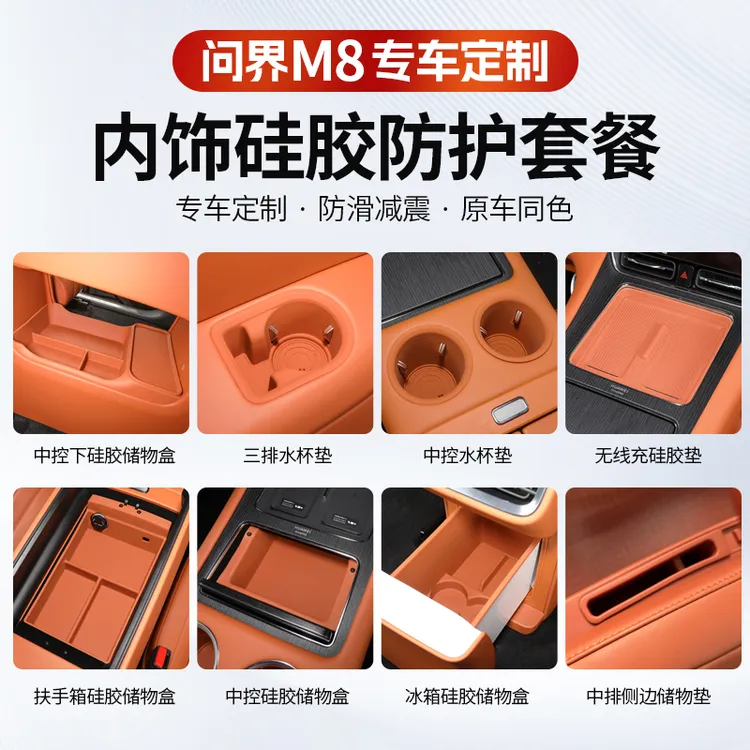 问界M8 专车定制

内饰硅胶防护套餐

专车定制 · 防滑减震 · 原车同色

中控下硅胶储物盒

三排水杯垫

中控水杯垫

无线充硅胶垫

扶手箱硅胶储物盒

中控硅胶储物盒

冰箱硅胶储物盒

中排侧边储物垫