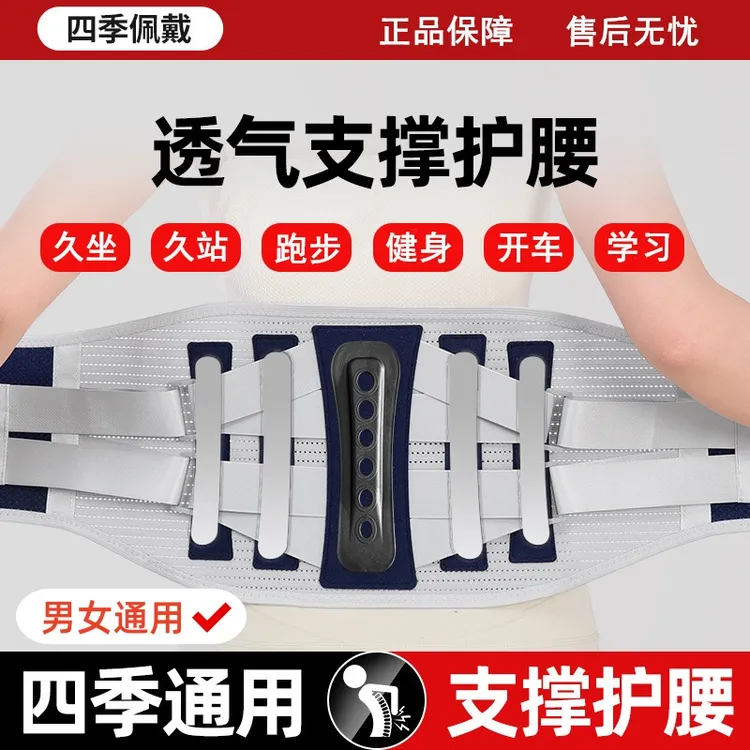 四季佩戴

正品保障 售后无忧

透气支撑护腰

久坐 久站 跑步 健身 开车 学习

男女通用

四季通用 支撑护腰