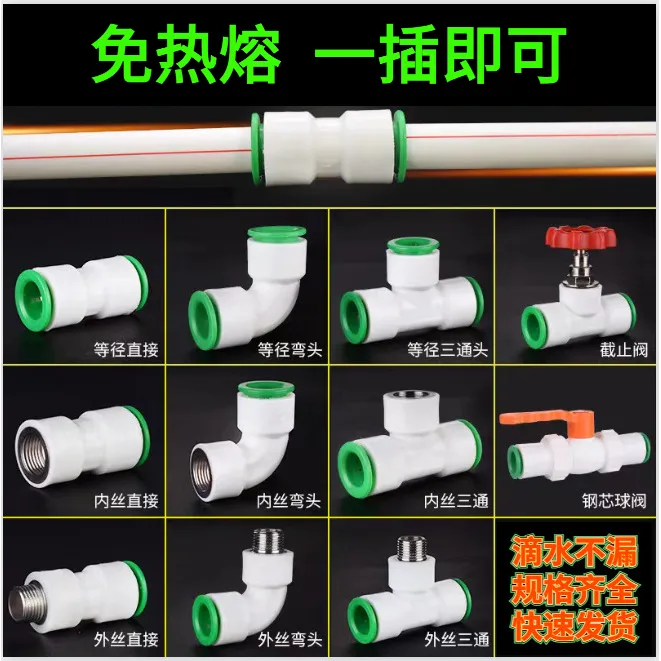 免热熔 一插即可

等径直接

等径弯头

等径三通头

截止阀

内丝直接

内丝弯头

内丝三通

钢芯球阀

外丝直接

外丝弯头

外丝三通

滴水不漏
规格齐全
快速发货