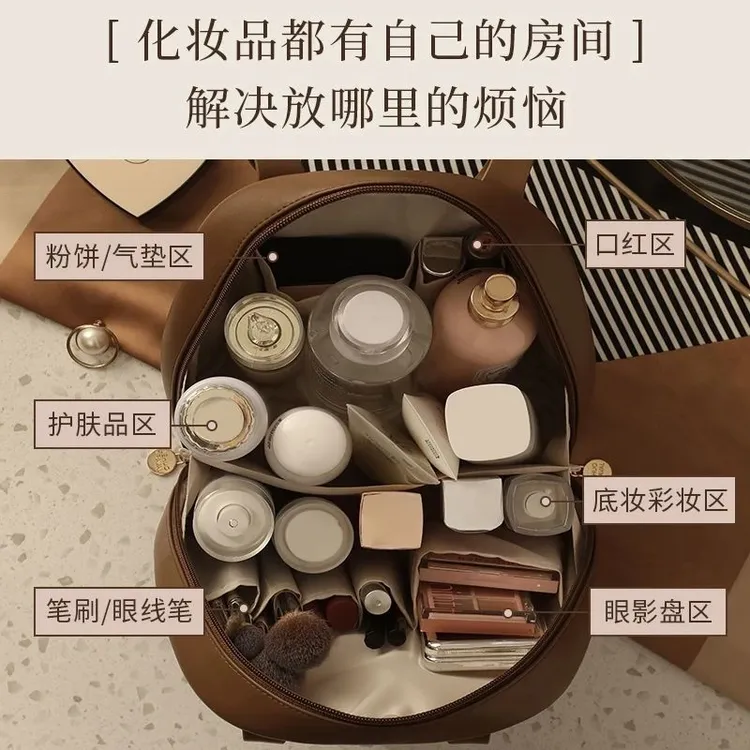 [ 化妆品都有自己的房间 ]
解决放哪里的烦恼

粉饼/气垫区

口红区

护肤品区

底妆彩妆区

笔刷/眼线笔

眼影盘区