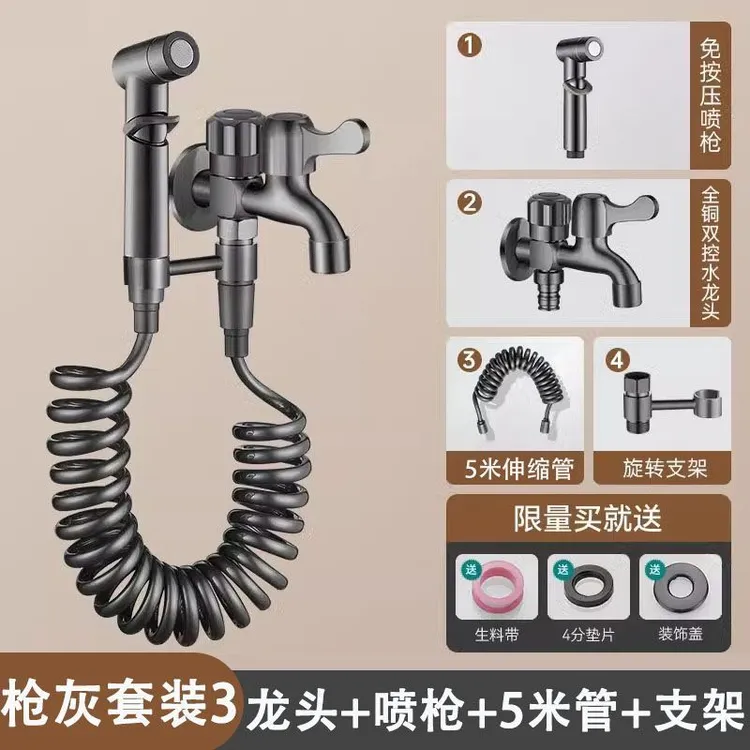 1
免按压喷枪

2
全铜双控水龙头

3
5米伸缩管

4
旋转支架

限量买就送

送
生料带

送
4分垫片

送
装饰盖

枪灰套装3 龙头+喷枪+5米管+支架