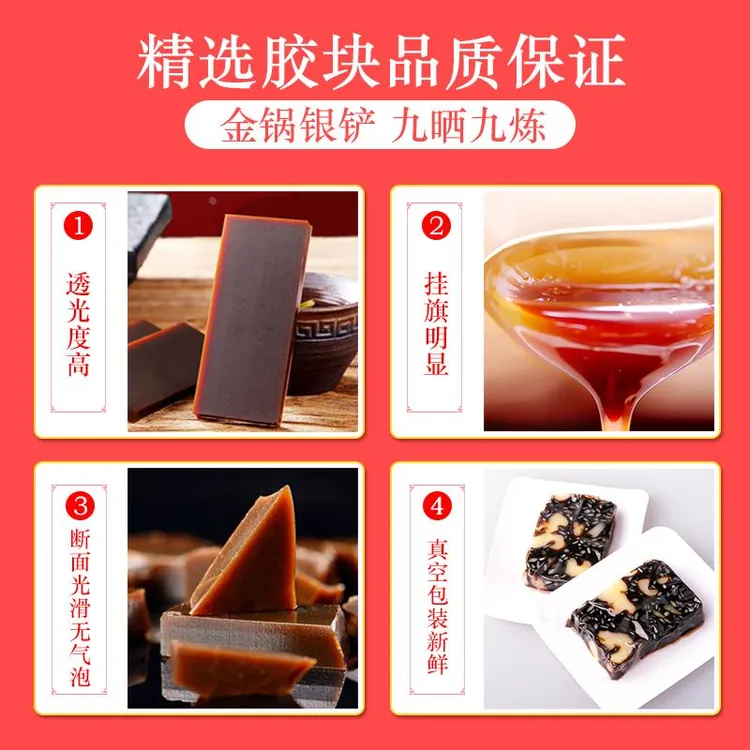 精选胶块品质保证

金锅银铲 九晒九炼

1
透光度高

2
挂旗明显

3
断面光滑无气泡

4
真空包装新鲜