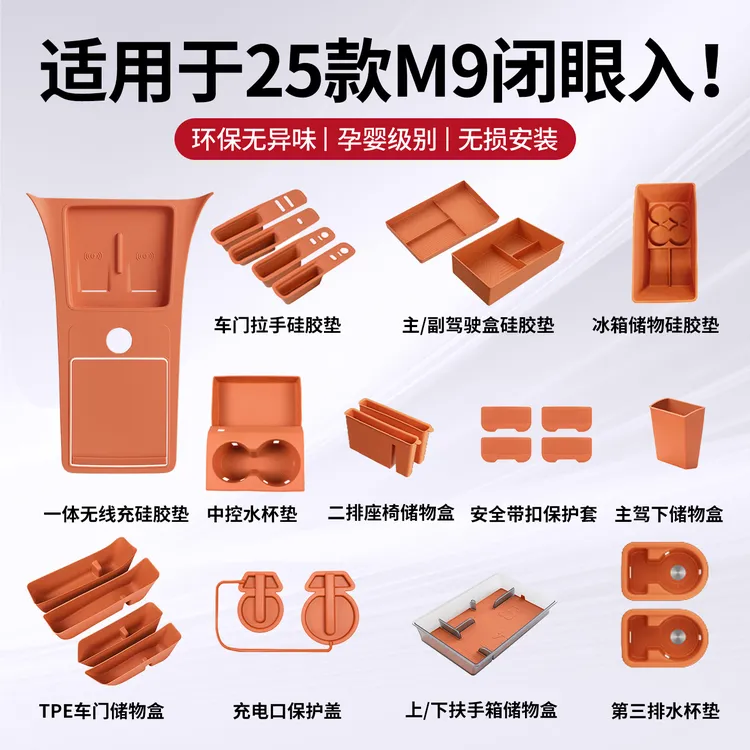 适用于25款M9闭眼入！

环保无异味 | 孕婴级别 | 无损安装

车门拉手硅胶垫

主/副驾驶盒硅胶垫

冰箱储物硅胶垫

一体无线充硅胶垫

中控水杯垫

二排座椅储物盒

安全带扣保护套

主驾下储物盒

TPE车门储物盒

充电口保护盖

上/下扶手箱储物盒

第三排水杯垫