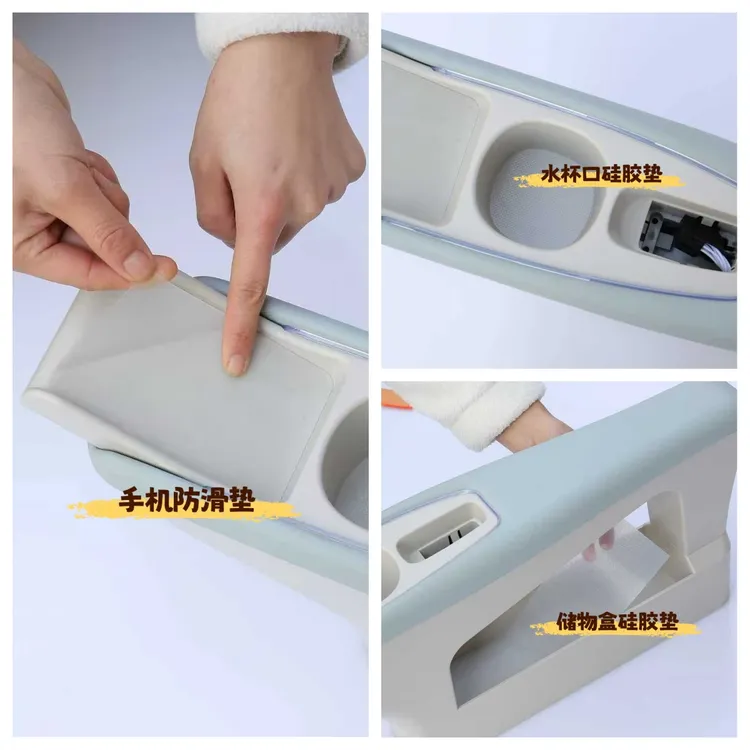 手机防滑垫

水杯口硅胶垫

储物盒硅胶垫