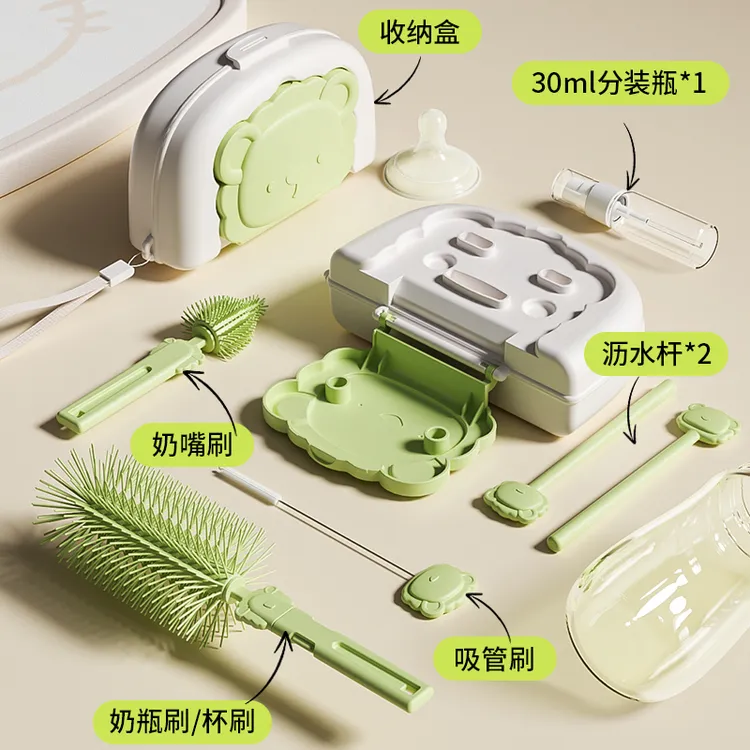 收纳盒

30ml分装瓶*1

沥水杆*2

奶嘴刷

吸管刷

奶瓶刷/杯刷