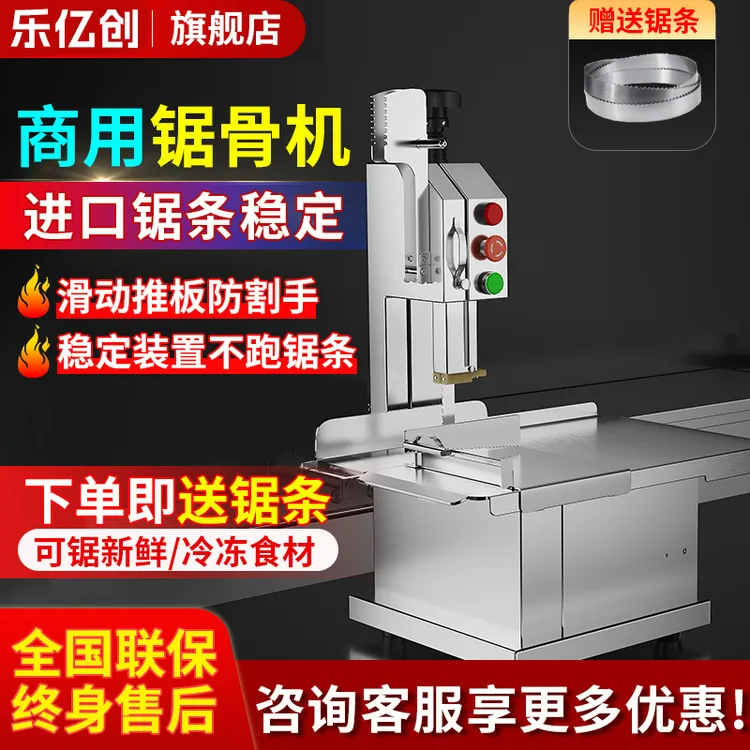 乐亿创 | 旗舰店

赠送锯条

商用锯骨机

进口锯条稳定

滑动推板防割手

稳定装置不跑锯条

下单即送锯条

可锯新鲜/冷冻食材

全国联保
终身售后

咨询客服享更多优惠!