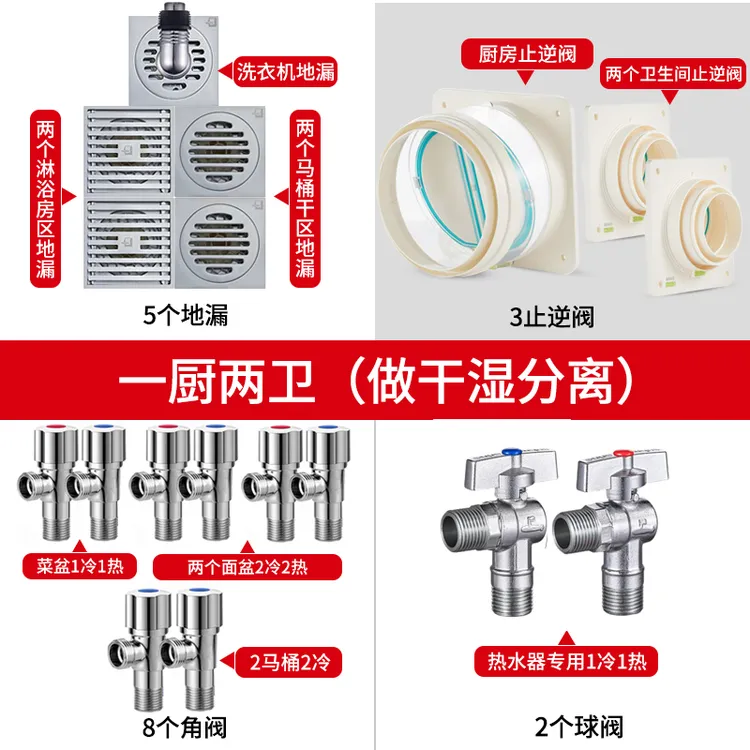 洗衣机地漏

两个淋浴房区地漏

两个马桶干区地漏

5个地漏

厨房止逆阀

两个卫生间止逆阀

3止逆阀

一厨两卫（做干湿分离）

菜盆1冷1热

两个面盆2冷2热

2马桶2冷

8个角阀

热水器专用1冷1热

2个球阀