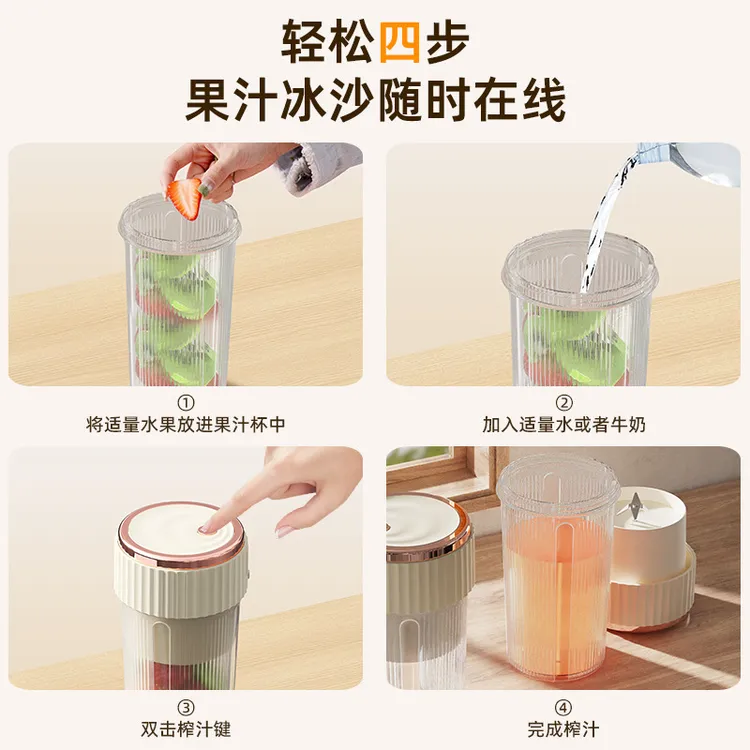 轻松四步
果汁冰沙随时在线

①
将适量水果放进果汁杯中

②
加入适量水或者牛奶

③
双击榨汁键

④
完成榨汁