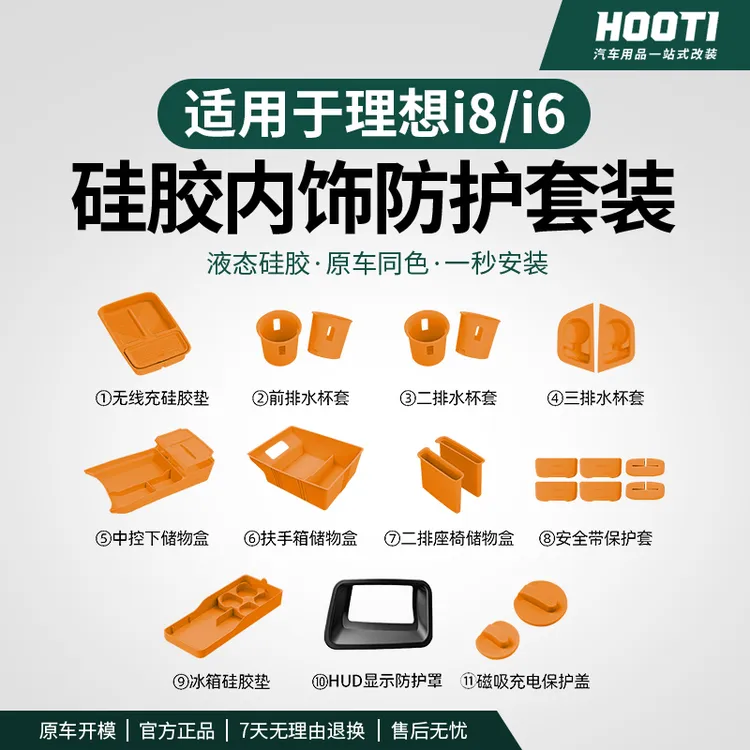 HOOTI
汽车用品一站式改装

适用于理想i8/i6
硅胶内饰防护套装
液态硅胶·原车同色·一秒安装

①无线充硅胶垫
②前排水杯套
③二排水杯套
④三排水杯套

⑤中控下储物盒
⑥扶手箱储物盒
⑦二排座椅储物盒
⑧安全带保护套

⑨冰箱硅胶垫
⑩HUD显示防护罩
⑪磁吸充电保护盖

原车开模 | 官方正品 | 7天无理由退换 | 售后无忧