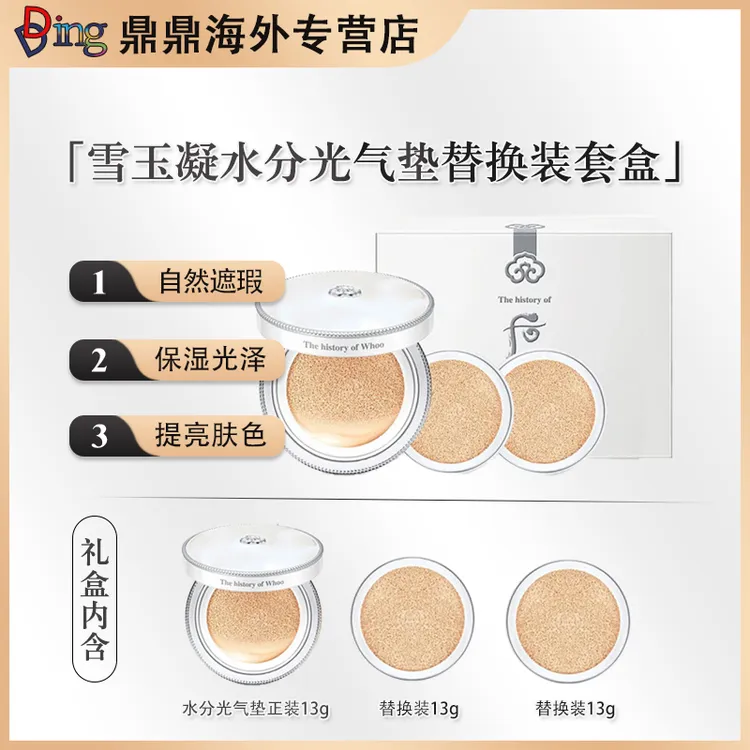 Ding 鼎鼎海外专营店

「雪玉凝水分光气垫替换装套盒」

1 自然遮瑕

2 保湿光泽

3 提亮肤色

The history of Whoo

The history of

后

礼盒内含

The history of Whoo

水分光气垫正装13g

替换装13g

替换装13g