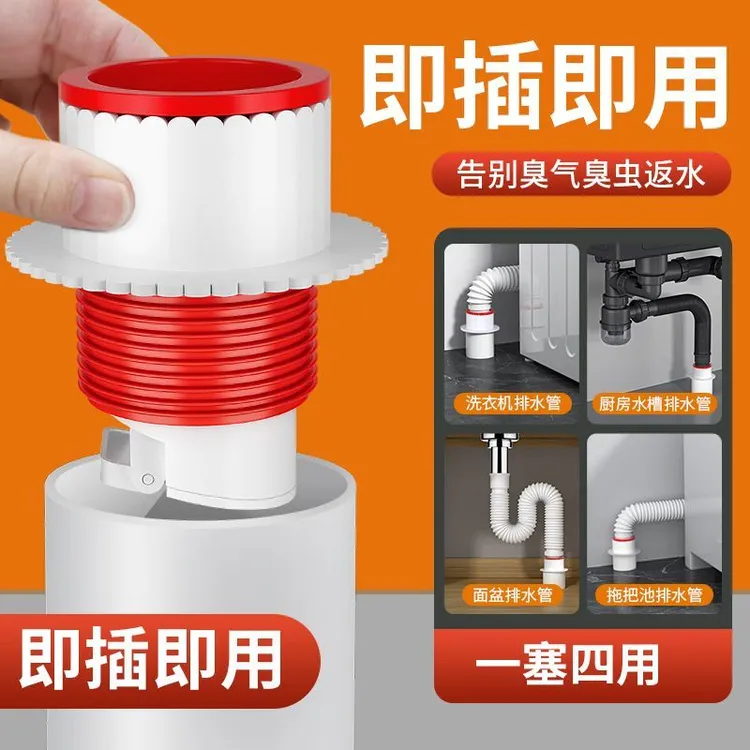 即插即用

告别臭气臭虫返水

洗衣机排水管

厨房水槽排水管

面盆排水管

拖把池排水管

即插即用

一塞四用