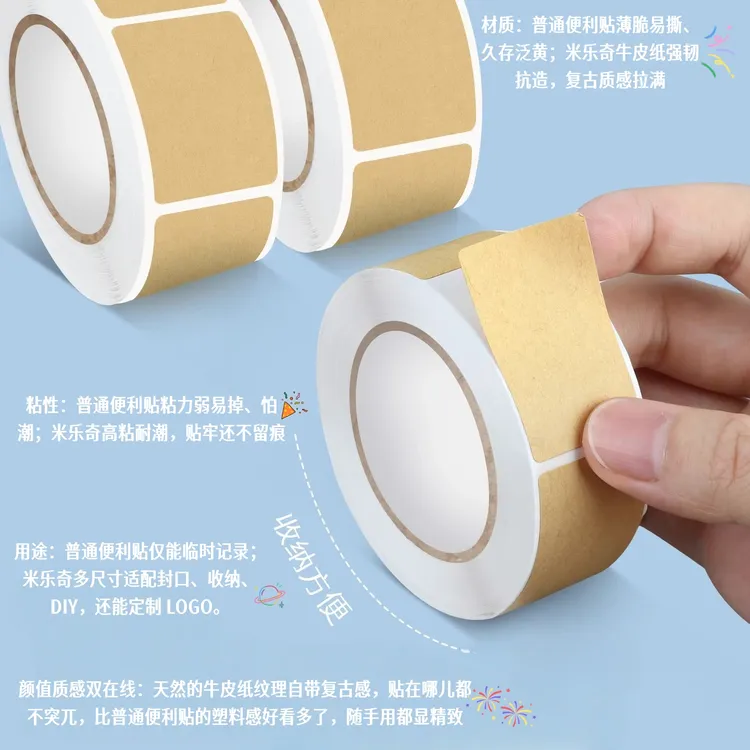 材质：普通便利贴薄脆易撕、久存泛黄；米乐奇牛皮纸强韧抗造，复古质感拉满

粘性：普通便利贴粘力弱易掉、怕潮；米乐奇高粘耐潮，贴牢还不留痕

收纳方便

用途：普通便利贴仅能临时记录；米乐奇多尺寸适配封口、收纳、DIY，还能定制 LOGO。

颜值质感双在线：天然的牛皮纸纹理自带复古感，贴在哪儿都不突兀，比普通便利贴的塑料感好看多了，随手用都显精致