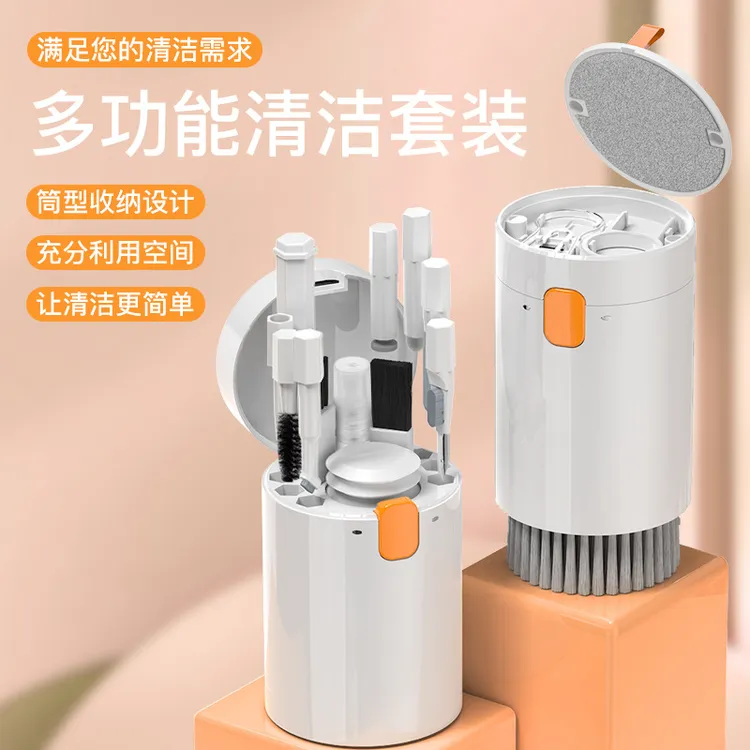 满足您的清洁需求

多功能清洁套装

筒型收纳设计

充分利用空间

让清洁更简单