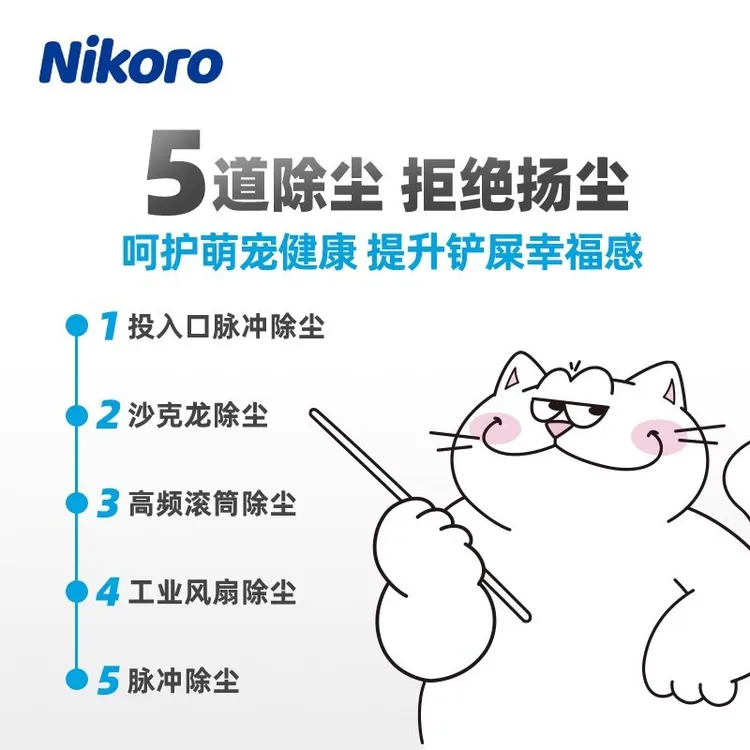 Nikoro

5道除尘 拒绝扬尘

呵护萌宠健康 提升铲屎幸福感

1 投入口脉冲除尘

2 沙克龙除尘

3 高频滚筒除尘

4 工业风扇除尘

5 脉冲除尘