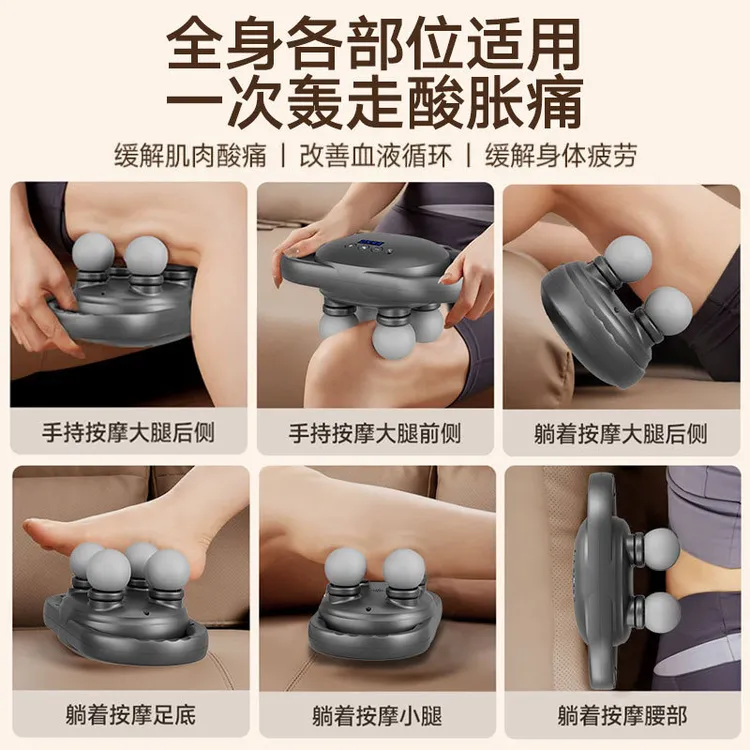 全身各部位适用
一次轰走酸胀痛

缓解肌肉酸痛 | 改善血液循环 | 缓解身体疲劳

手持按摩大腿后侧

手持按摩大腿前侧

躺着按摩大腿后侧

躺着按摩足底

躺着按摩小腿

躺着按摩腰部