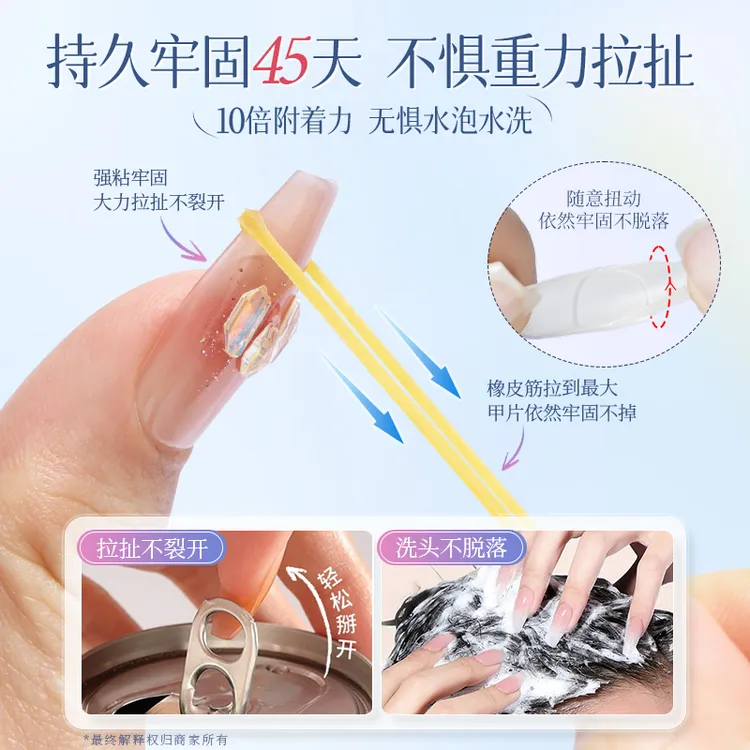 持久牢固45天 不惧重力拉扯

10倍附着力 无惧水泡水洗

强粘牢固
大力拉扯不裂开

随意扭动
依然牢固不脱落

橡皮筋拉到最大
甲片依然牢固不掉

拉扯不裂开

轻松掰开

洗头不脱落

*最终解释权归商家所有