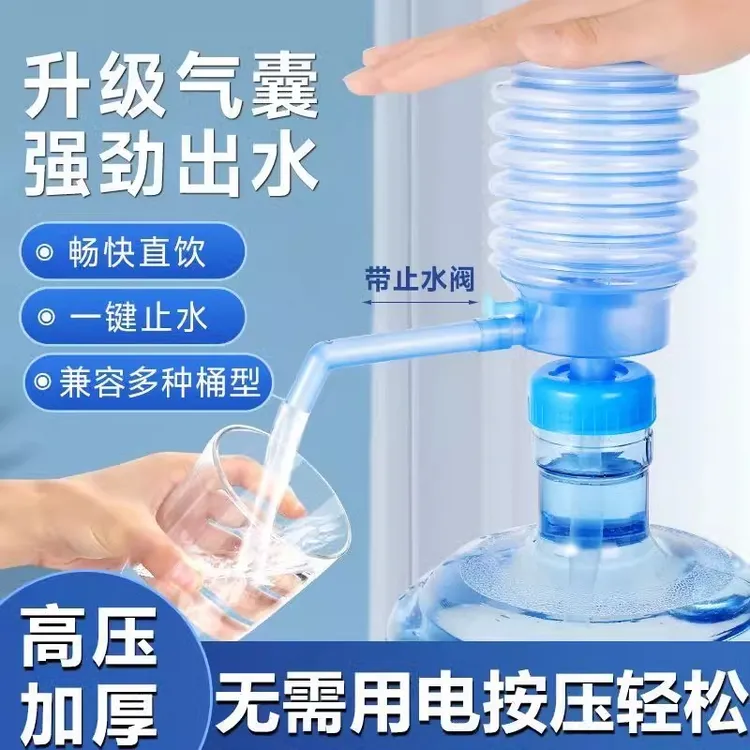 升级气囊
强劲出水

畅快直饮

一键止水

兼容多种桶型

带止水阀

高压
加厚

无需用电按压轻松