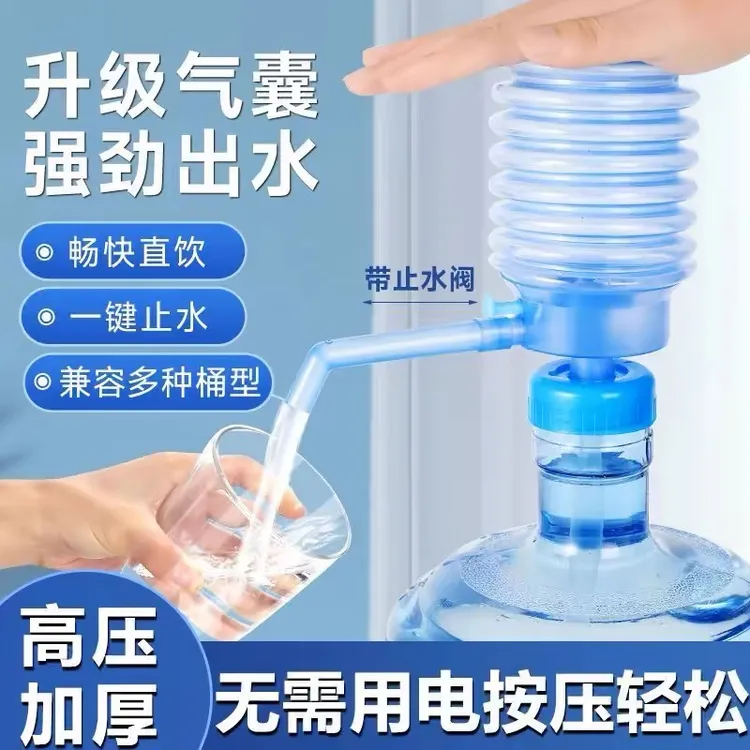 升级气囊
强劲出水

畅快直饮

一键止水

兼容多种桶型

带止水阀

高压
加厚

无需用电按压轻松