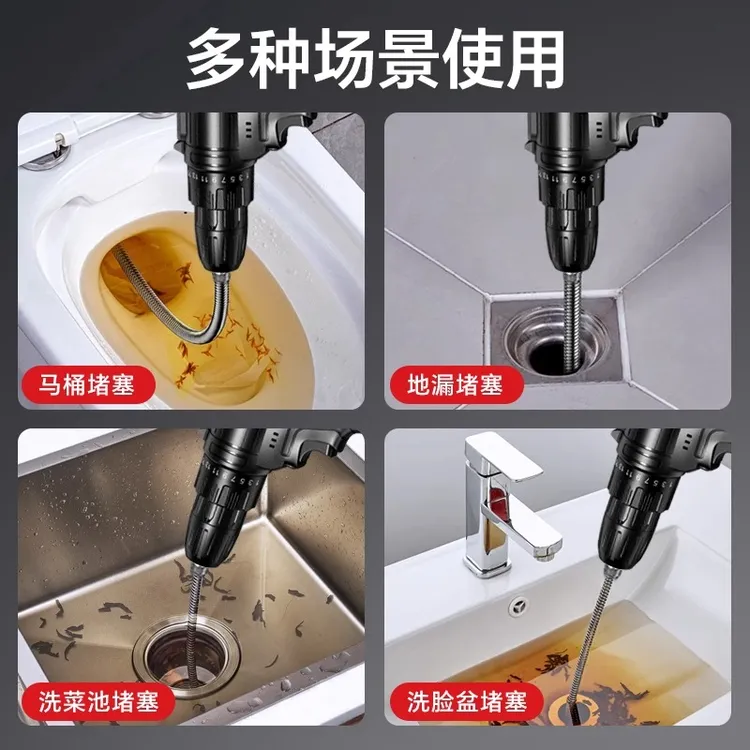 多种场景使用

马桶堵塞

地漏堵塞

洗菜池堵塞

洗脸盆堵塞