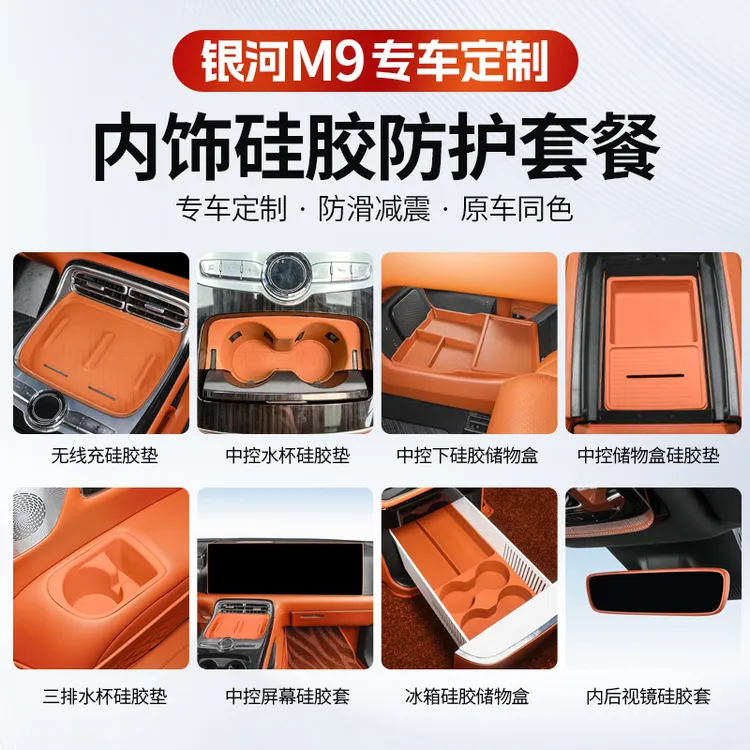 银河M9 专车定制

内饰硅胶防护套餐

专车定制 · 防滑减震 · 原车同色

无线充硅胶垫

中控水杯硅胶垫

中控下硅胶储物盒

中控储物盒硅胶垫

三排水杯硅胶垫

中控屏幕硅胶套

冰箱硅胶储物盒

内后视镜硅胶套