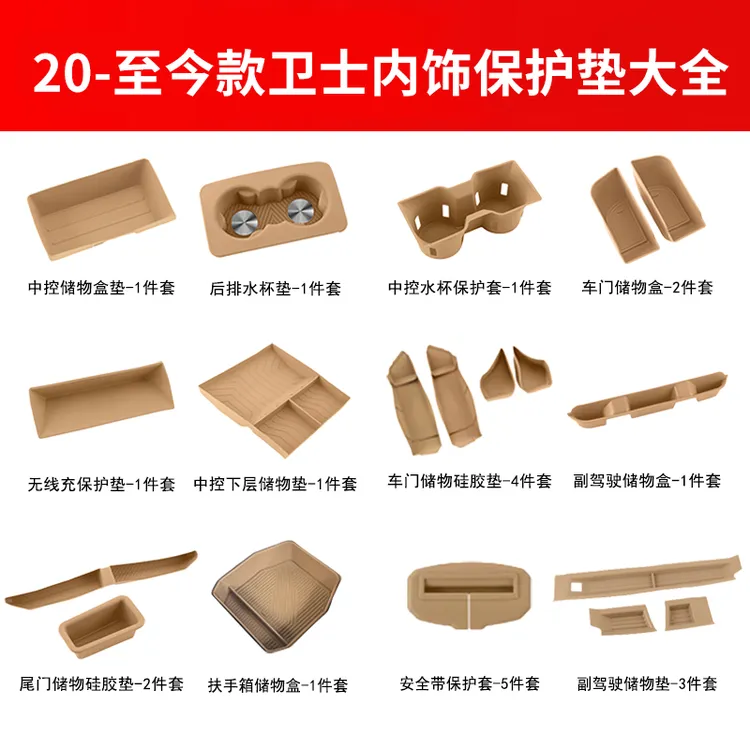 20-至今款卫士内饰保护垫大全

中控储物盒垫-1件套

后排水杯垫-1件套

中控水杯保护套-1件套

车门储物盒-2件套

无线充保护垫-1件套

中控下层储物垫-1件套

车门储物硅胶垫-4件套

副驾驶储物盒-1件套

尾门储物硅胶垫-2件套

扶手箱储物盒-1件套

安全带保护套-5件套

副驾驶储物垫-3件套