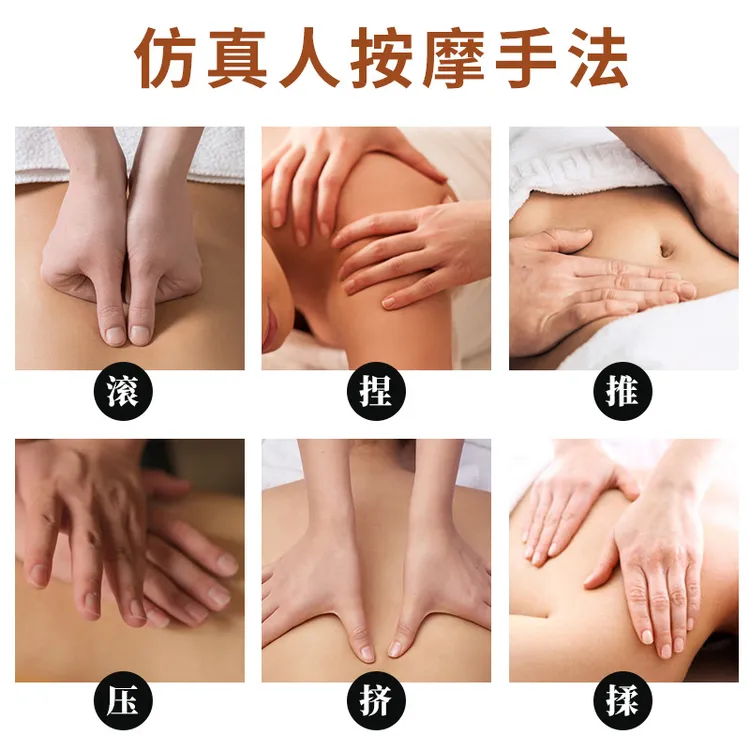 仿真人按摩手法

滚

捏

推

压

挤

揉