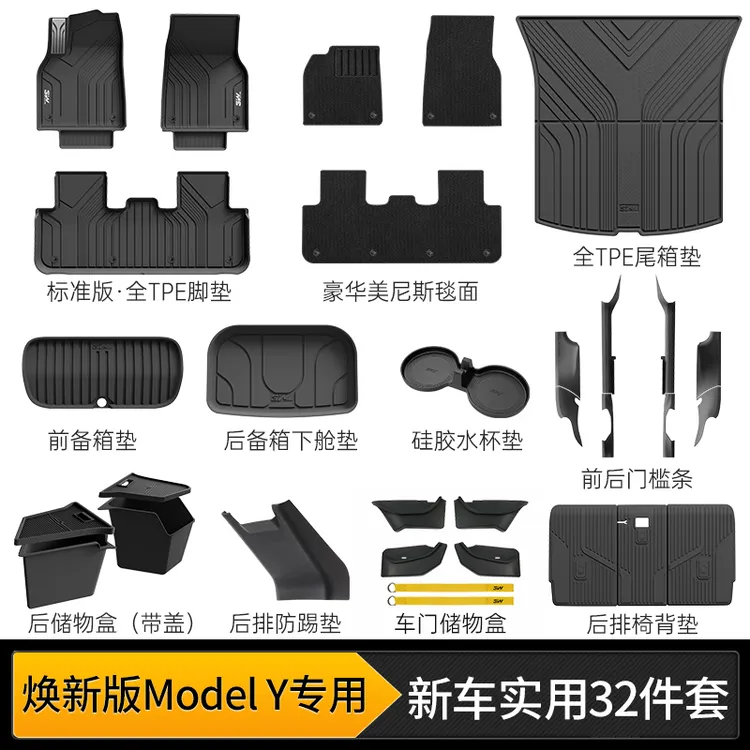 标准版·全TPE脚垫

豪华美尼斯毯面

全TPE尾箱垫

前备箱垫

后备箱下舱垫

硅胶水杯垫

前后门槛条

后储物盒（带盖）

后排防踢垫

车门储物盒

后排椅背垫

焕新版Model Y专用

新车实用32件套