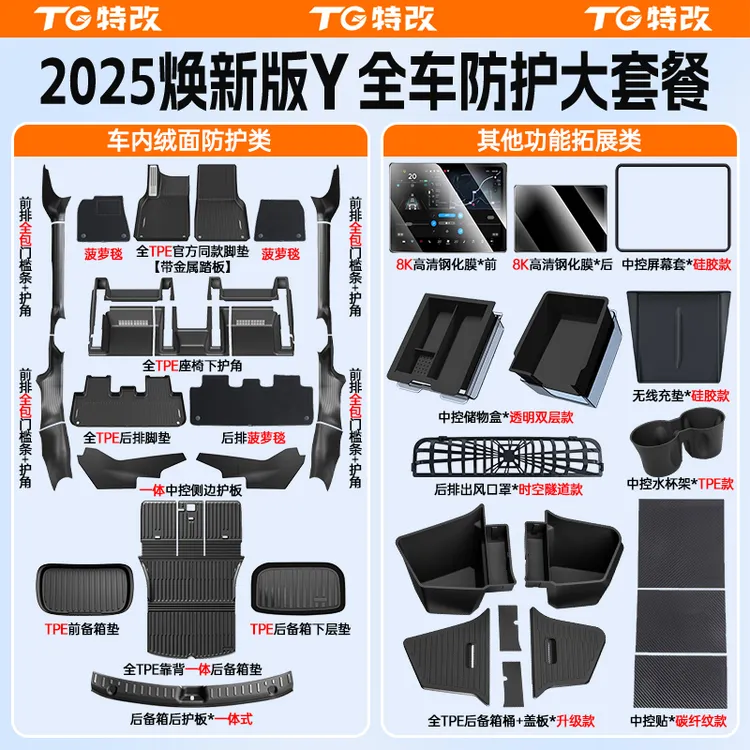 TG特改 TG特改 TG特改

2025焕新版Y 全车防护大套餐

车内绒面防护类

前排全包门槛条+护角

菠萝毯

全TPE官方同款脚垫
【带金属踏板】

菠萝毯

前排全包门槛条+护角

全TPE座椅下护角

前排全包门槛条+护角

全TPE后排脚垫

后排菠萝毯

前排全包门槛条+护角

一体中控侧边护板

TPE前备箱垫

TPE后备箱下层垫

全TPE靠背一体后备箱垫

后备箱后护板*一体式

其他功能拓展类

8K高清钢化膜*前

8K高清钢化膜*后

中控屏幕套*硅胶款

中控储物盒*透明双层款

无线充垫*硅胶款

后排出风口罩*时空隧道款

中控水杯架*TPE款

全TPE后备箱桶+盖板*升级款

中控贴*碳纤纹款