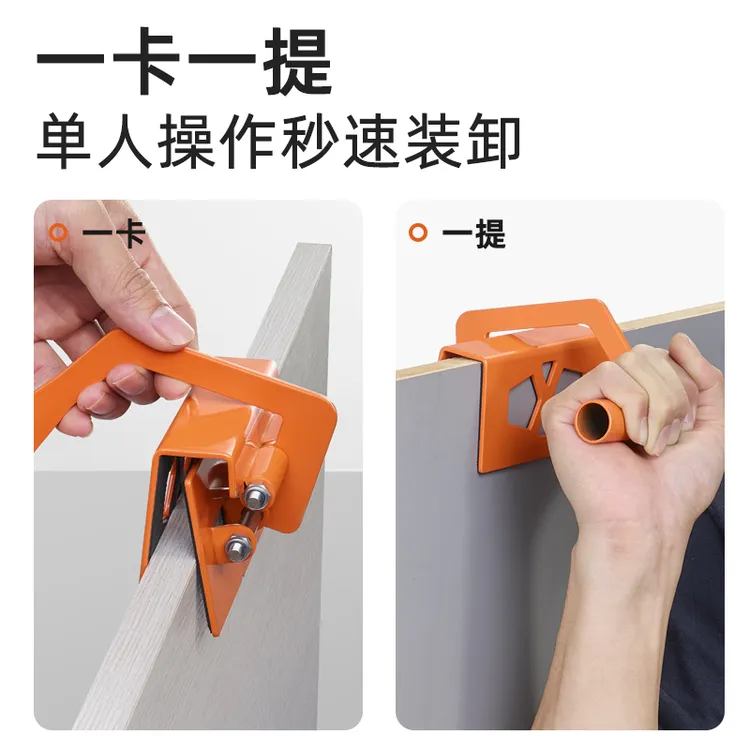 一卡一提
单人操作秒速装卸

一卡

一提