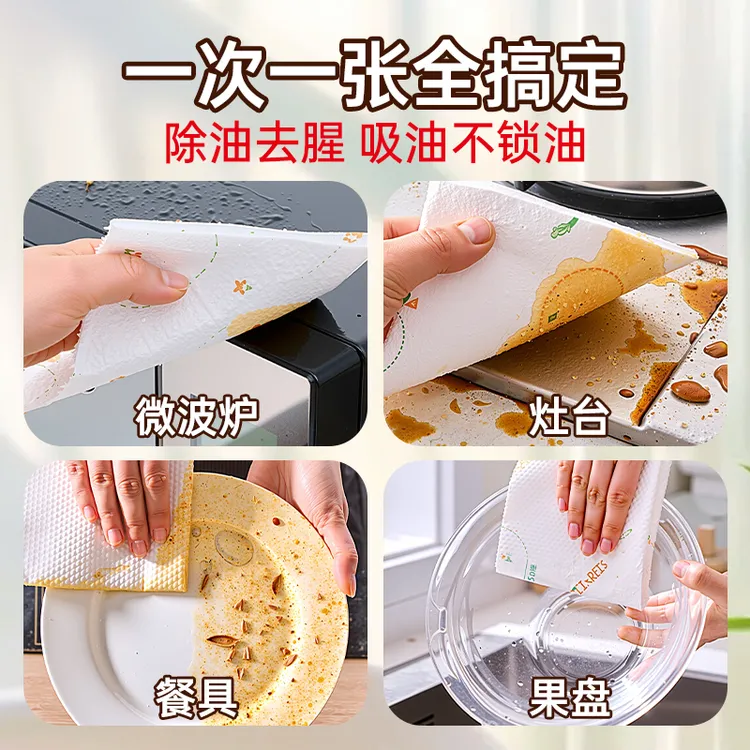 一次一张全搞定
除油去腥 吸油不锁油

微波炉
灶台
餐具
果盘