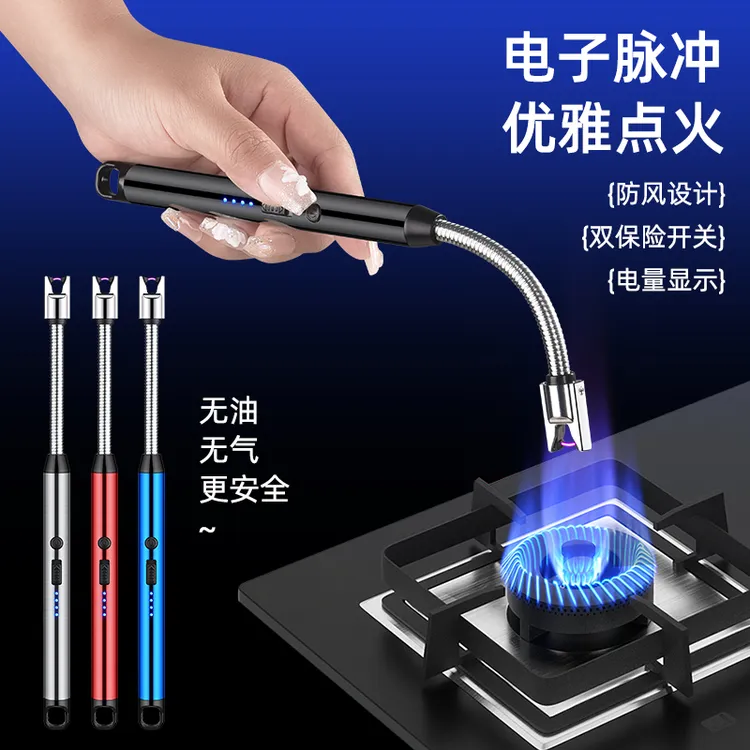 电子脉冲
优雅点火

{防风设计}
{双保险开关}
{电量显示}

无油
无气
更安全
~