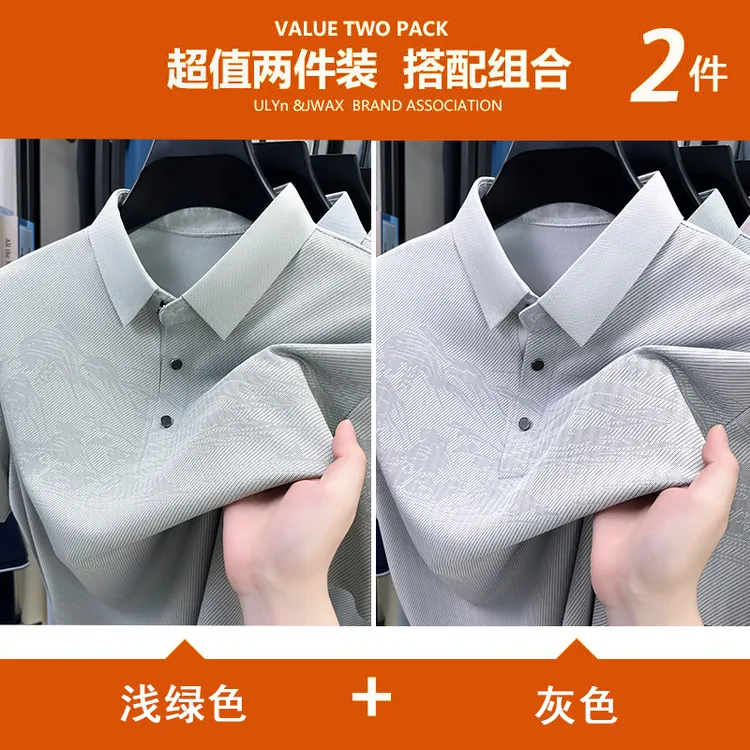 VALUE TWO PACK
超值两件装 搭配组合
ULYn &JWAX BRAND ASSOCIATION

2件

浅绿色 + 灰色